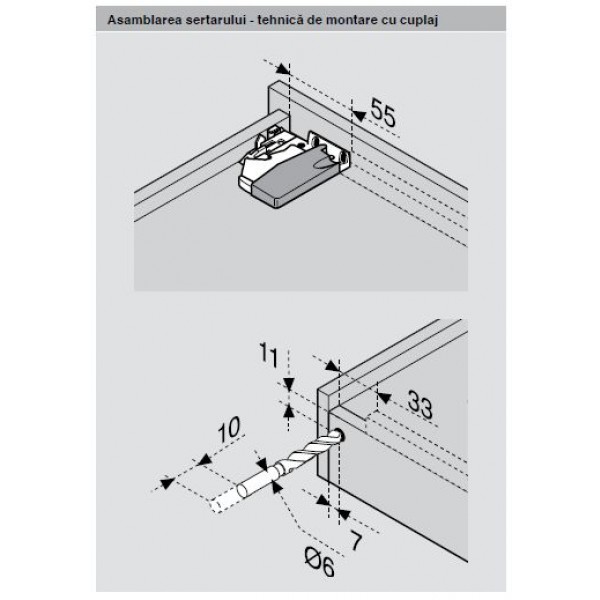 Asamblarea sertarului - tehnică de montare cu cuplaj

55

11

33

10

7

Ø6